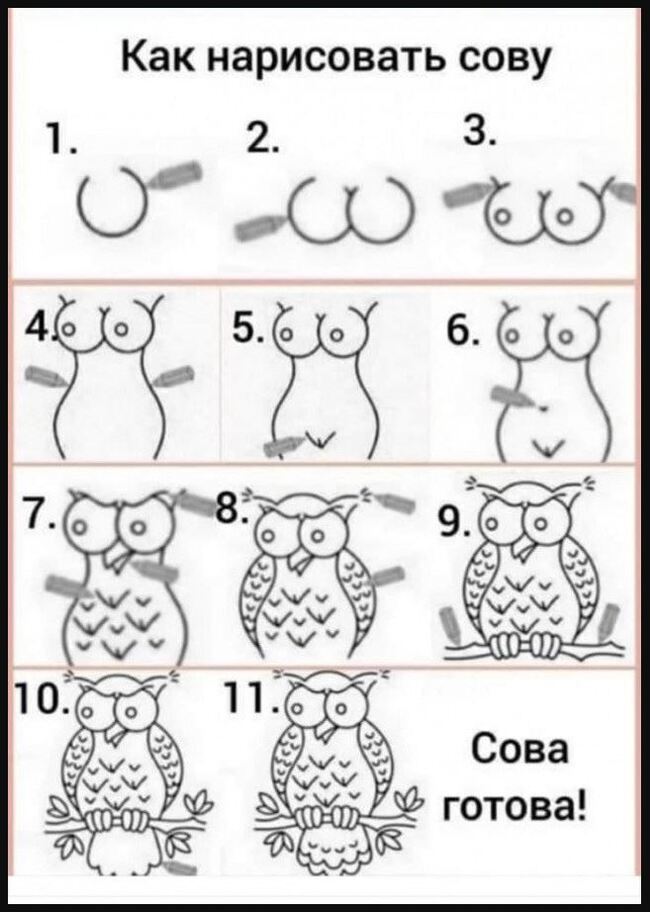 Как нарисовать сову

1.

2.

3.

4.

5.

6.

7.

8.

9.

10.

11.

Сова готова!